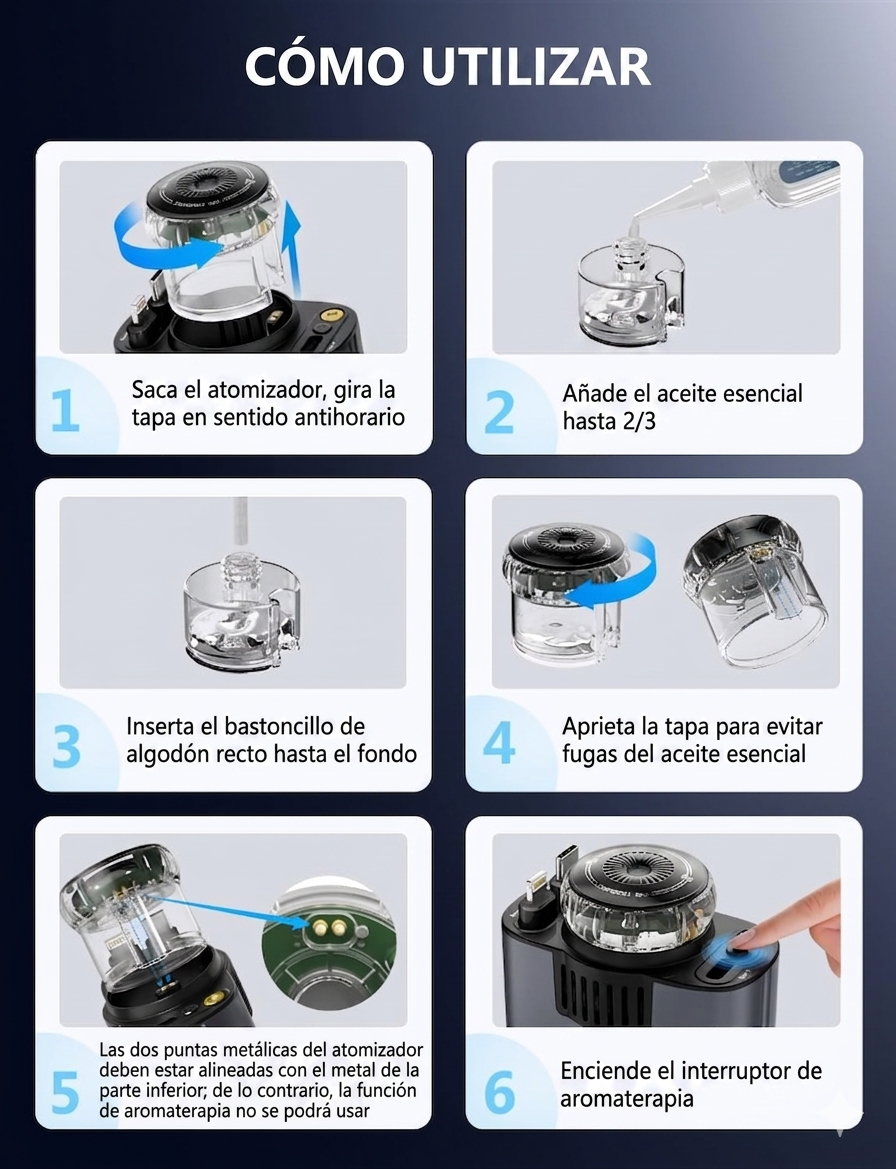 CÓMO UTILIZAR

1 Saca el atomizador, gira la tapa en sentido antihorario

2 Añade el aceite esencial hasta 2/3

3 Inserta el bastoncillo de algodón recto hasta el fondo

4 Aprieta la tapa para evitar fugas del aceite esencial

5 Las dos puntas metálicas del atomizador deben estar alineadas con el metal de la parte inferior; de lo contrario, la función de aromaterapia no se podrá usar

6 Enciende el interruptor de aromaterapia